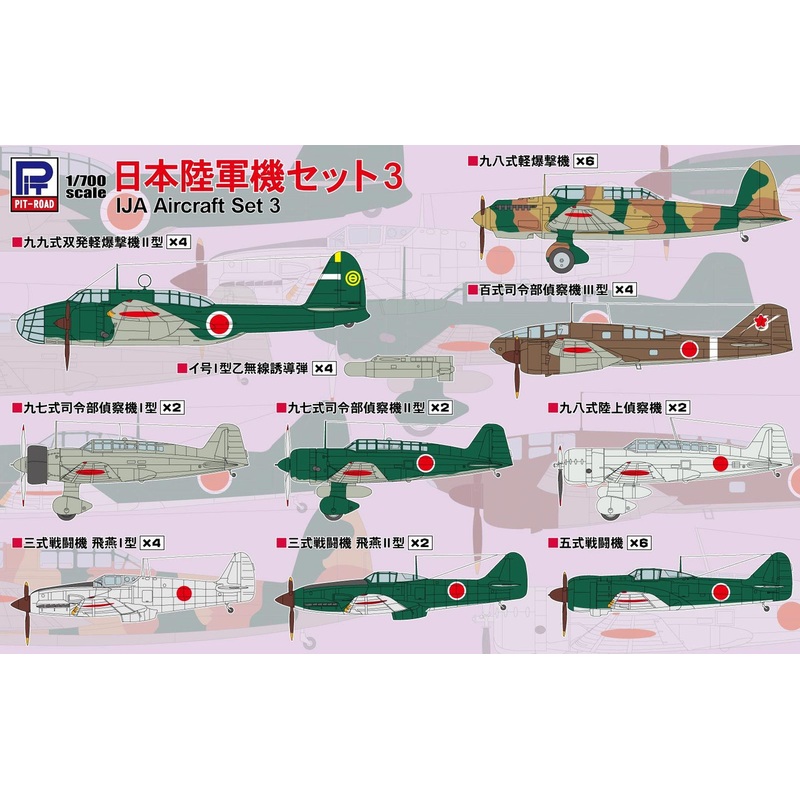 PIT-ROAD

1/700 scale

日本陸軍機セット3

IJA Aircraft Set 3

■九八式軽爆撃機 ×6

■九九式双発軽爆撃機II型 ×4

■百式司令部偵察機III型 ×4

■イ号I型乙無線誘導弾 ×4

■九七式司令部偵察機I型 ×2

■九七式司令部偵察機II型 ×2

■九八式陸上偵察機 ×2

■三式戦闘機 飛燕I型 ×4

■三式戦闘機 飛燕II型 ×2

■五式戦闘機 ×6